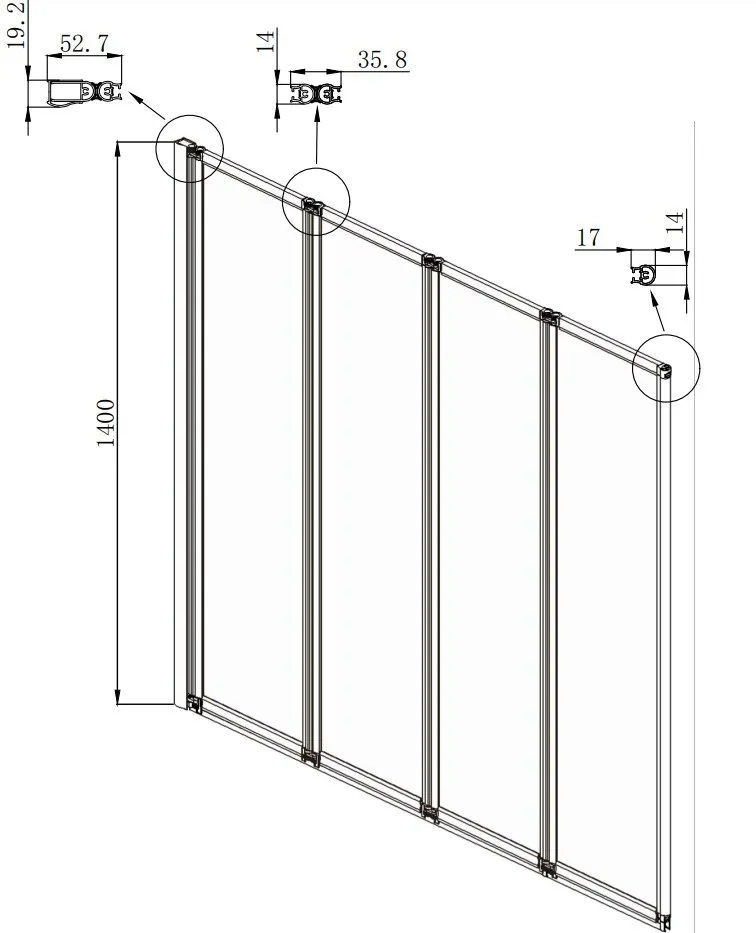 19.2
52.7
14
35.8
17
14
1400