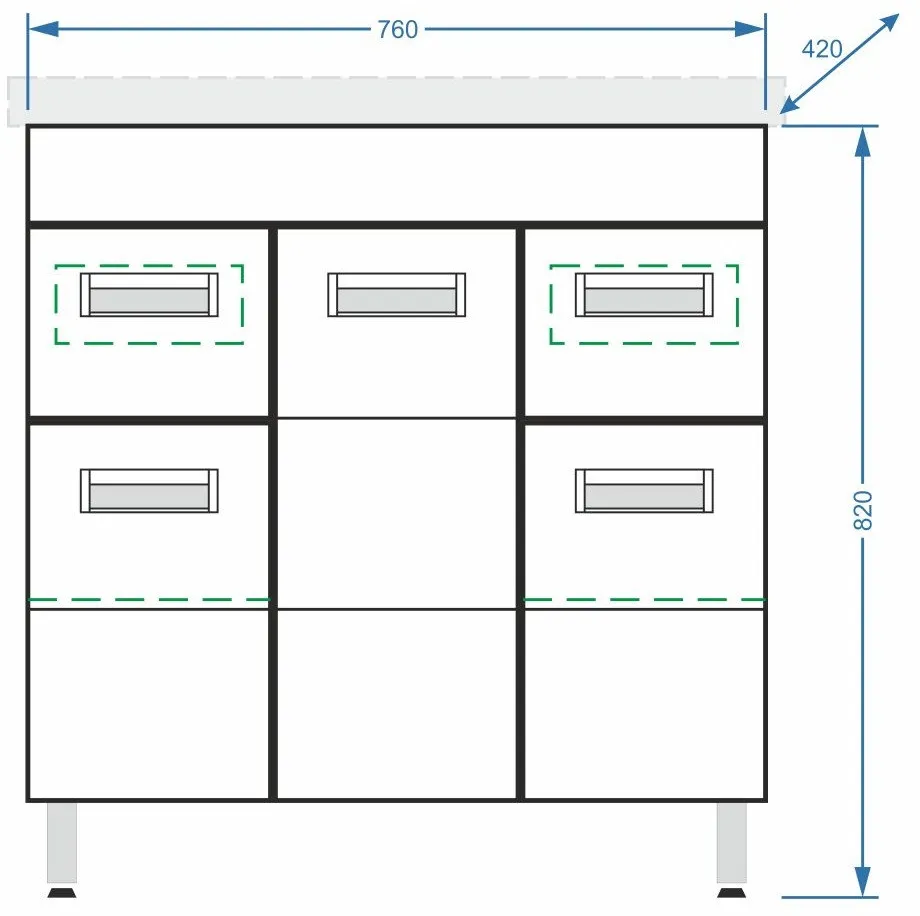 760
420
820